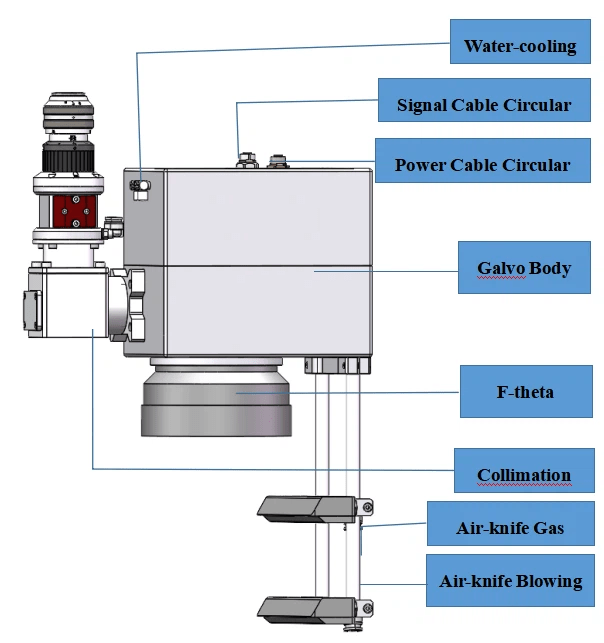 Water-cooling

Signal Cable Circular

Power Cable Circular

Galvo Body

F-theta

Collimation

Air-knife Gas

Air-knife Blowing