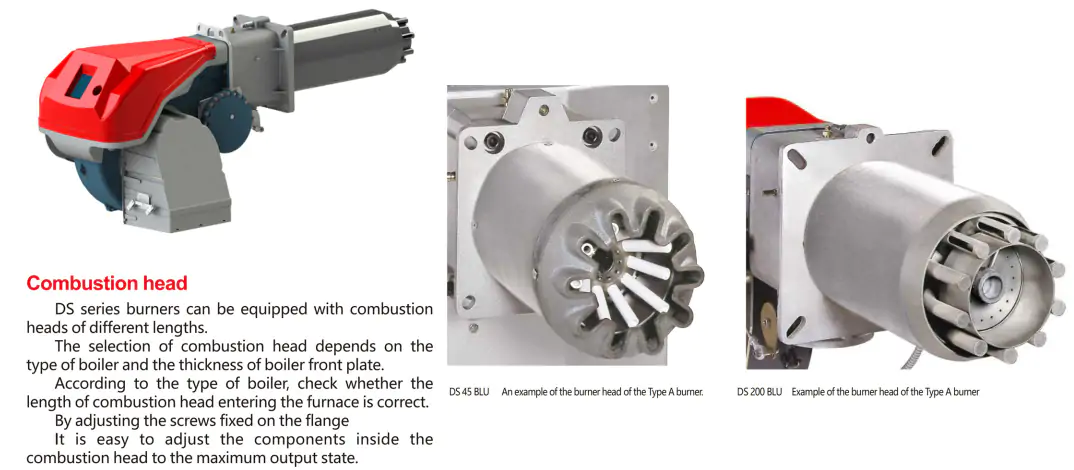 Combustion head

DS series burners can be equipped with combustion heads of different lengths.

The selection of combustion head depends on the type of boiler and the thickness of boiler front plate.

According to the type of boiler, check whether the length of combustion head entering the furnace is correct.

By adjusting the screws fixed on the flange

It is easy to adjust the components inside the combustion head to the maximum output state.

DS 45 BLU An example of the burner head of the Type A burner.

DS 200 BLU Example of the burner head of the Type A burner